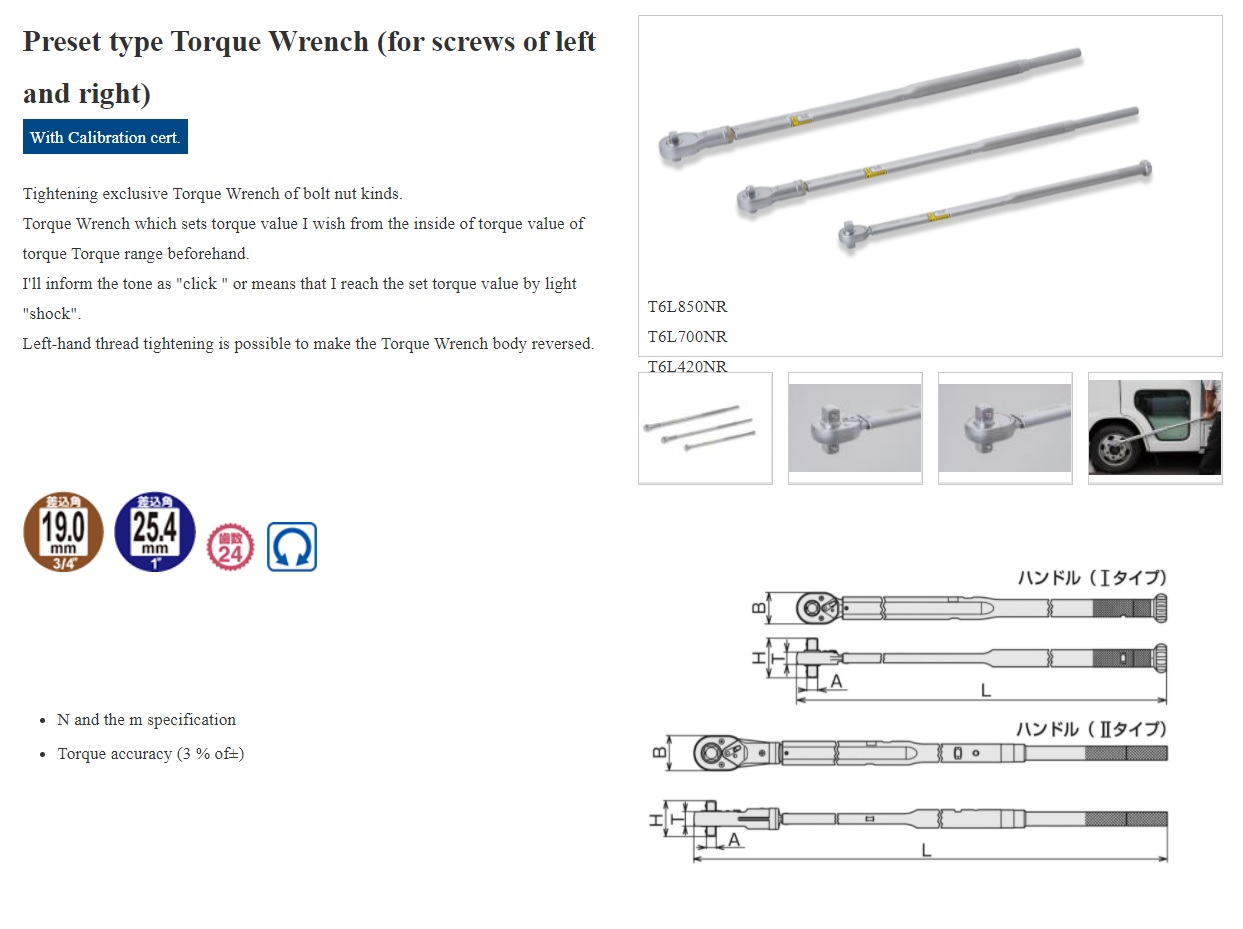 Preset type Torque Wrench (for screws of left and right)

With Calibration cert.

Tightening exclusive Torque Wrench of bolt nut kinds.
Torque Wrench which sets torque value I wish from the inside of torque value of torque Torque range beforehand.
I'll inform the tone as "click " or means that I reach the set torque value by light "shock".
Left-hand thread tightening is possible to make the Torque Wrench body reversed.

T6L850NR
T6L700NR
T6L420NR

差込角 19.0 mm 3/4"
差込角 25.4 mm 1"
歯数 24

- N and the m specification
- Torque accuracy (3 % of±)

ハンドル（Ⅰタイプ）
B
H
T
A
L
ハンドル（Ⅱタイプ）
B
H
T
A
L